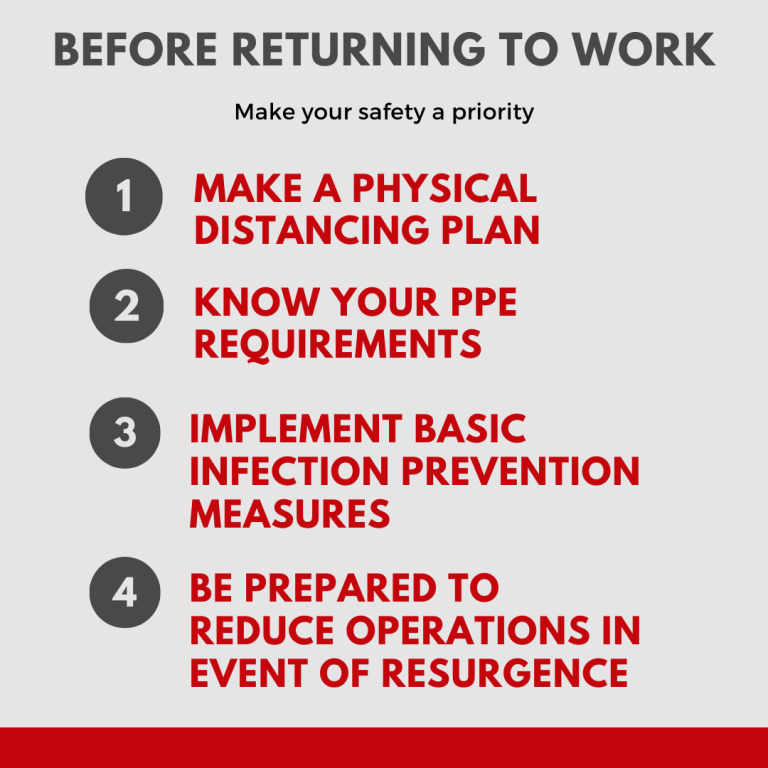 BEFORE RETURNING TO WORK

Make your safety a priority

1 MAKE A PHYSICAL DISTANCING PLAN

2 KNOW YOUR PPE REQUIREMENTS

3 IMPLEMENT BASIC INFECTION PREVENTION MEASURES

4 BE PREPARED TO REDUCE OPERATIONS IN EVENT OF RESURGENCE